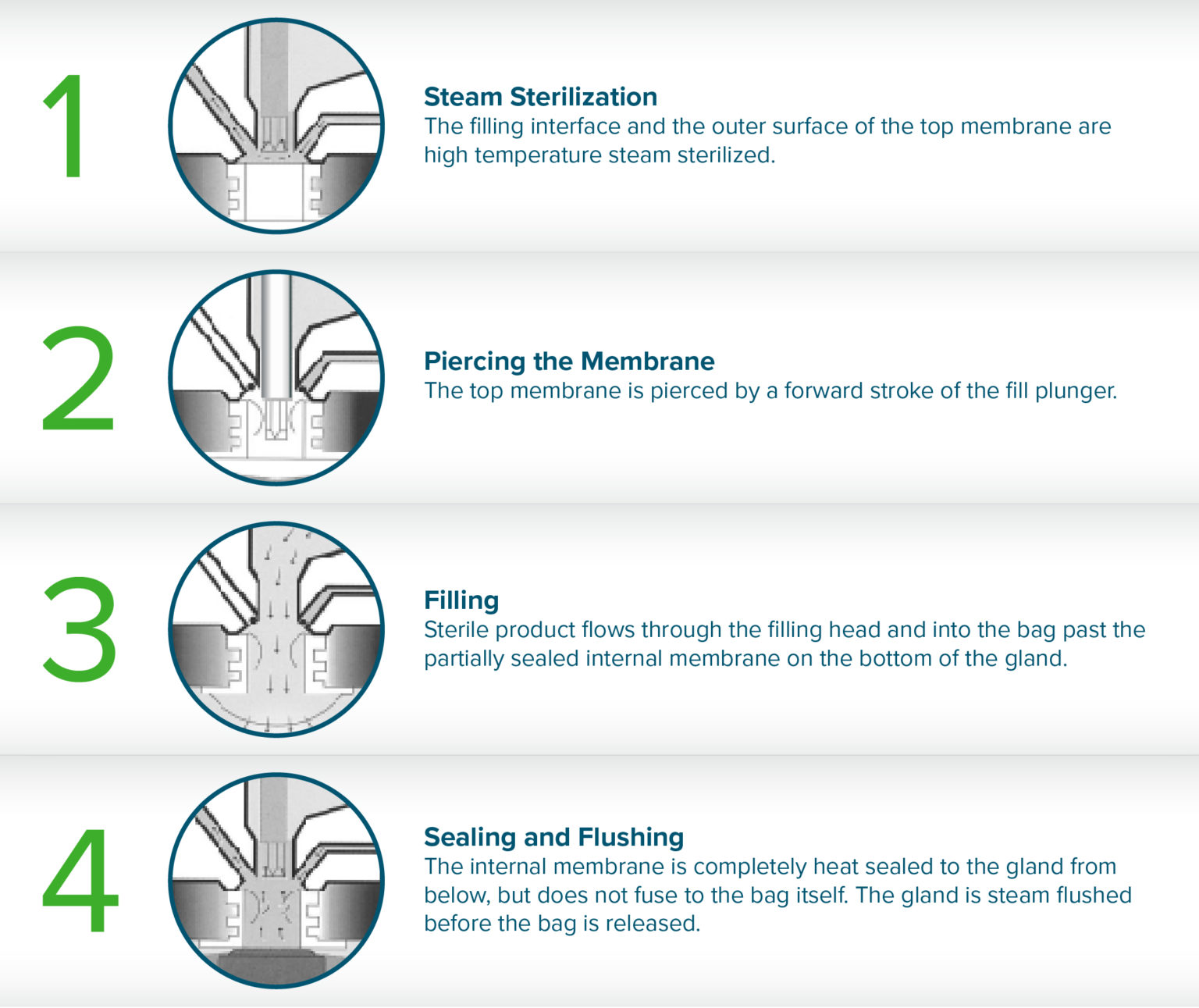 1

Steam Sterilization
The filling interface and the outer surface of the top membrane are high temperature steam sterilized.

2

Piercing the Membrane
The top membrane is pierced by a forward stroke of the fill plunger.

3

Filling
Sterile product flows through the filling head and into the bag past the partially sealed internal membrane on the bottom of the gland.

4

Sealing and Flushing
The internal membrane is completely heat sealed to the gland from below, but does not fuse to the bag itself. The gland is steam flushed before the bag is released.