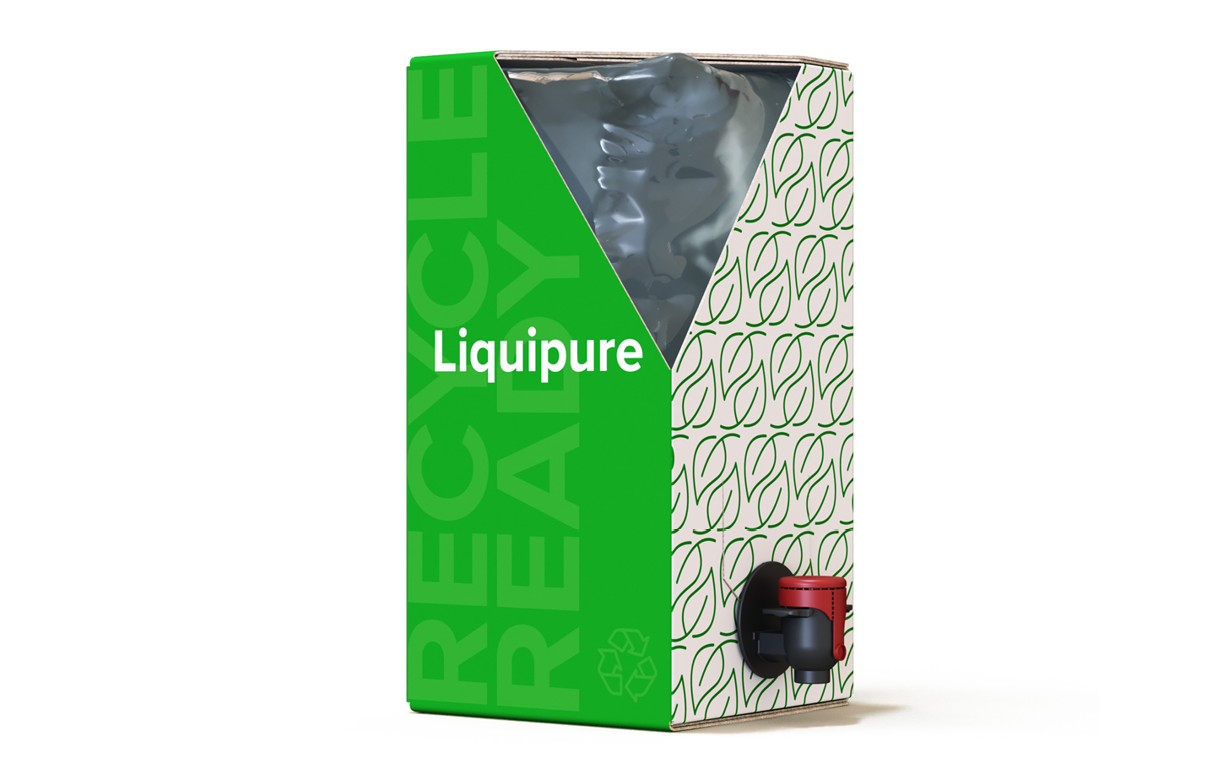 RECYCLE READY

Liquipure