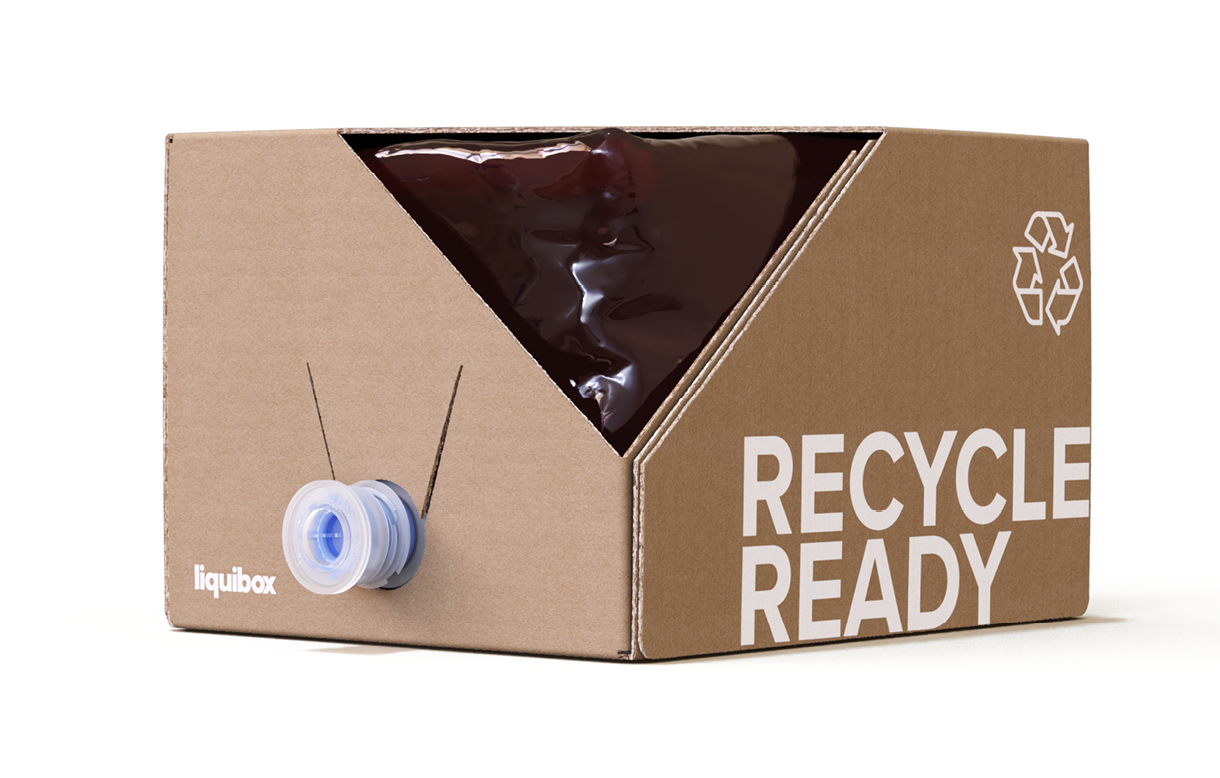 liquibox

RECYCLE
READY