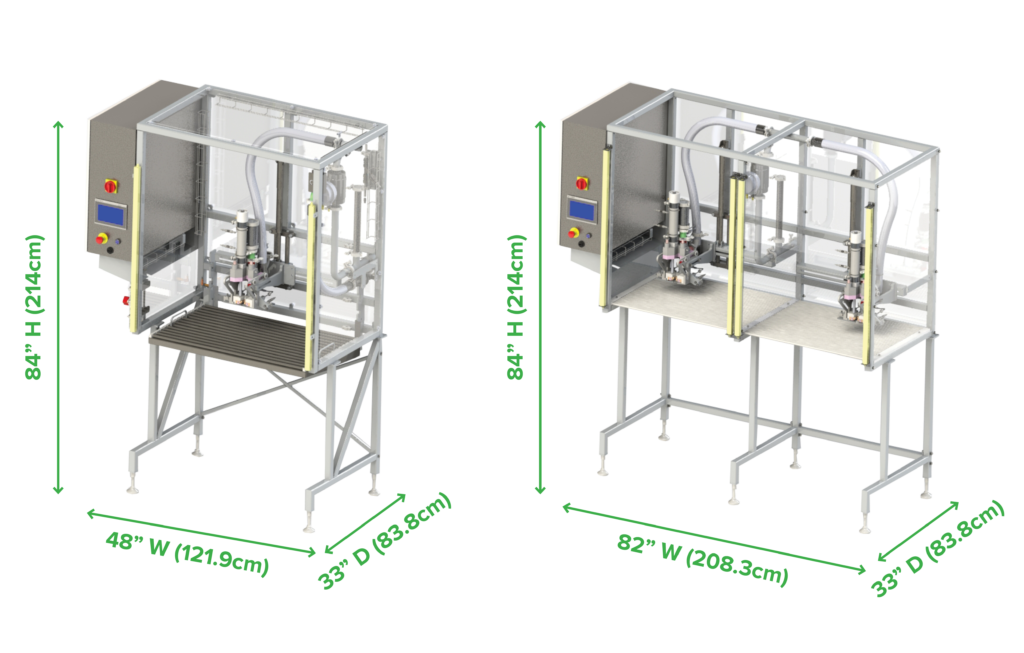 84” H (214cm)

48” W (121.9cm)

33” D (83.8cm)

84” H (214cm)

82” W (208.3cm)

33” D (83.8cm)